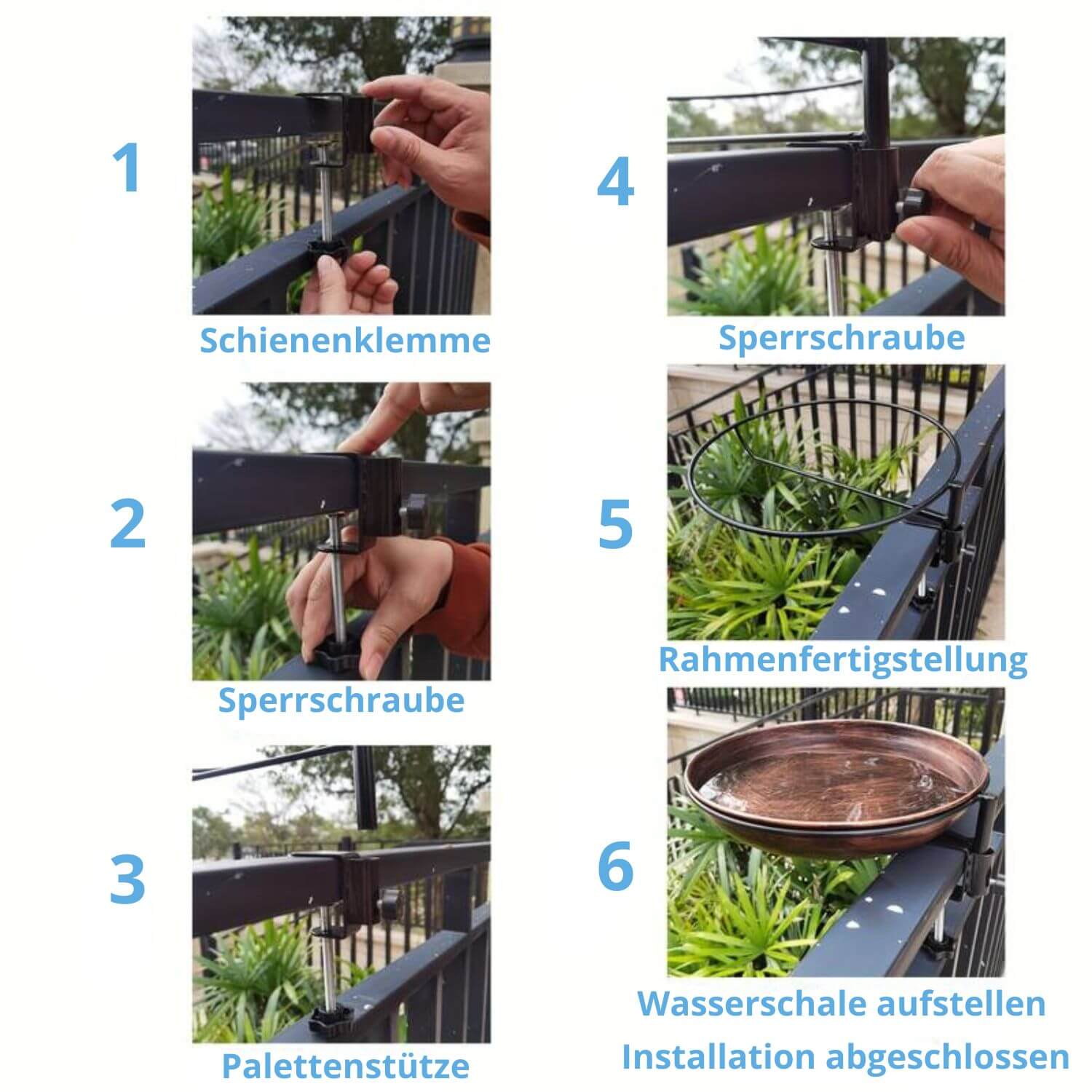 1
Schienenklemme

2
Sperrschraube

3
Palettenstütze

4
Sperrschraube

5
Rahmenfertigstellung

6
Wasserschale aufstellen
Installation abgeschlossen